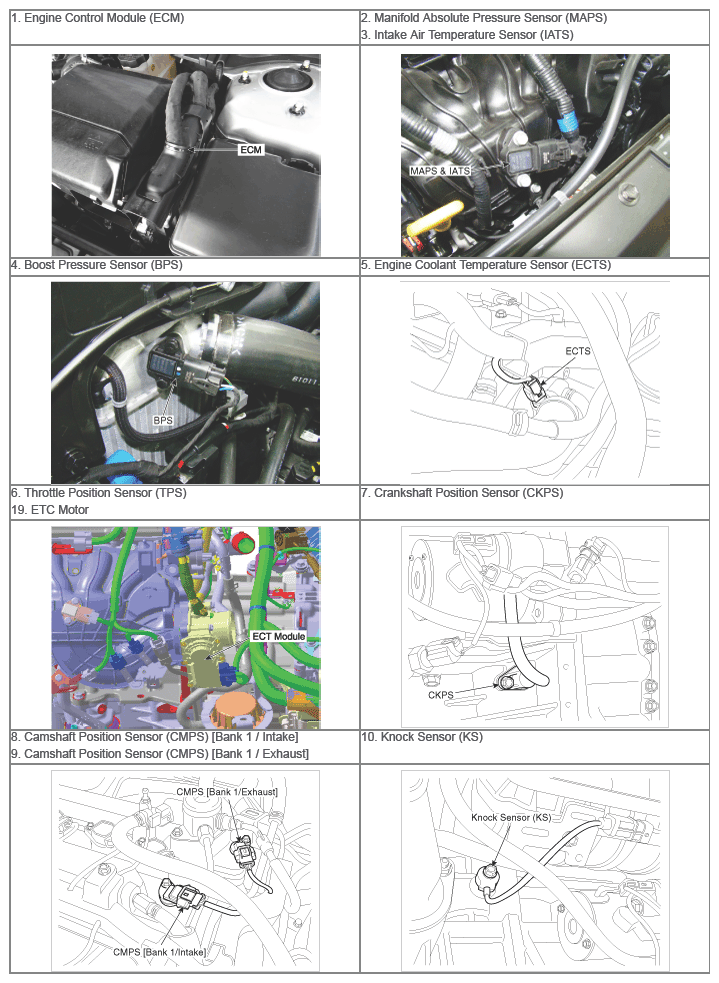 | 1. Engine Control Module (ECM) | 2. Manifold Absolute Pressure Sensor (MAPS) 3. Intake Air Temperature Sensor (IATS) |
|---|---|
| ECM | MAPS & IATS |
| 4. Boost Pressure Sensor (BPS) | 5. Engine Coolant Temperature Sensor (ECTS) |
| BPS | ECTS |
| 6. Throttle Position Sensor (TPS) 19. ETC Motor | 7. Crankshaft Position Sensor (CKPS) |
| ECT Module | CKPS |
| 8. Camshaft Position Sensor (CMPS) [Bank 1 / Intake] 9. Camshaft Position Sensor (CMPS) [Bank 1 / Exhaust] | 10. Knock Sensor (KS) |
| CMPS [Bank 1/Exhaust] CMPS [Bank 1/Intake] | Knock Sensor (KS) |