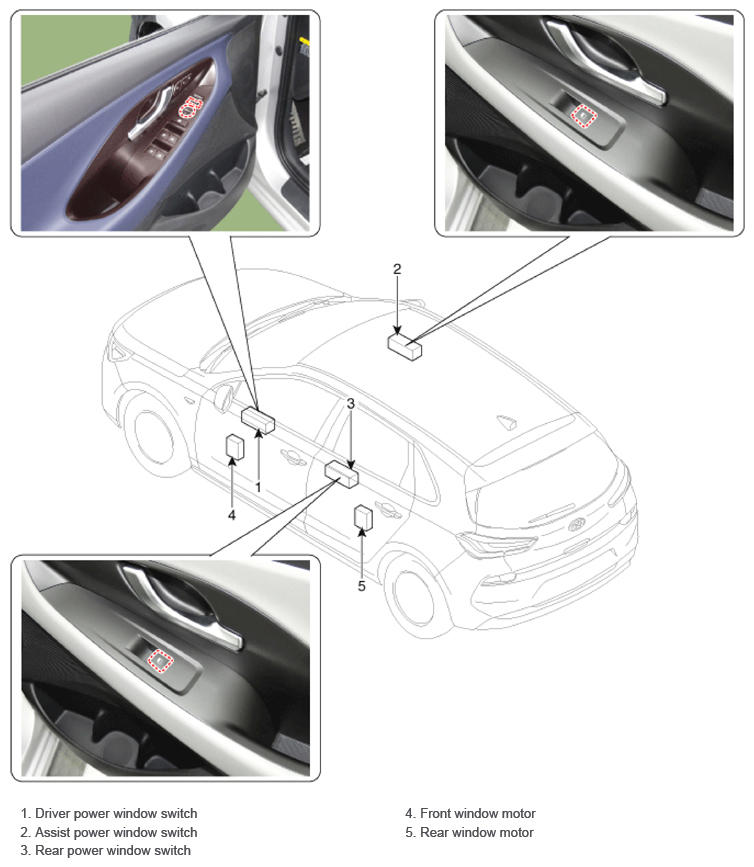 2

3

1

4

5

1. Driver power window switch
2. Assist power window switch
3. Rear power window switch

4. Front window motor
5. Rear window motor