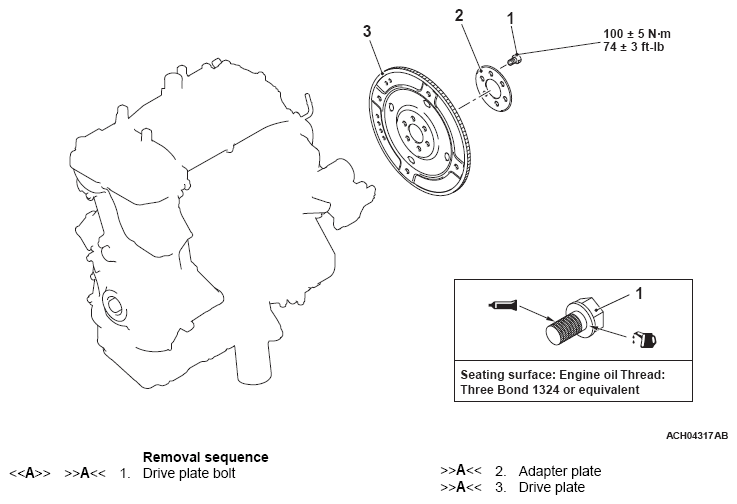 3
2
1
100 ± 5 N·m
74 ± 3 ft-lb

1

Seating surface: Engine oil Thread: Three Bond 1324 or equivalent

ACH04317AB

Removal sequence
<<A>> >>A<< 1. Drive plate bolt

>>A<< 2. Adapter plate
>>A<< 3. Drive plate