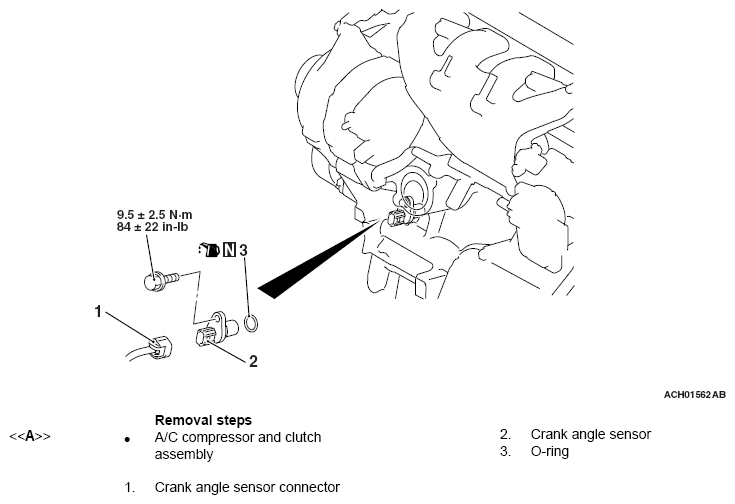 9.5 ± 2.5 N·m
84 ± 22 in-lb

N 3

1

2

ACH01562AB

Removal steps
<<A>> • A/C compressor and clutch assembly

1. Crank angle sensor connector

2. Crank angle sensor
3. O-ring