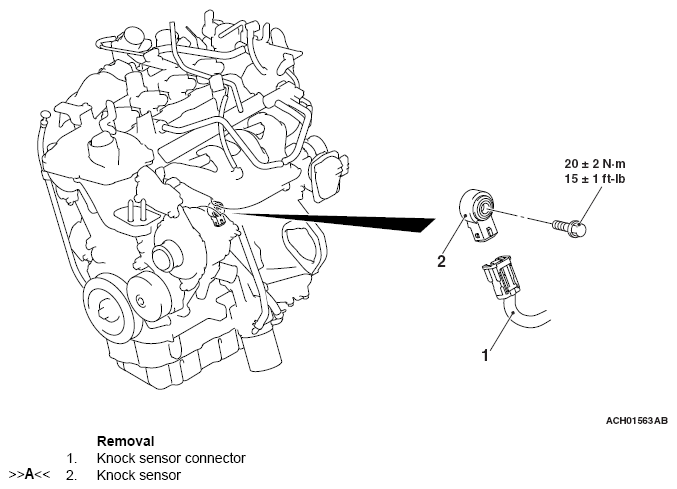 20 ± 2 N·m
15 ± 1 ft-lb

2

1

ACH01563AB

Removal
1. Knock sensor connector
>>A<< 2. Knock sensor