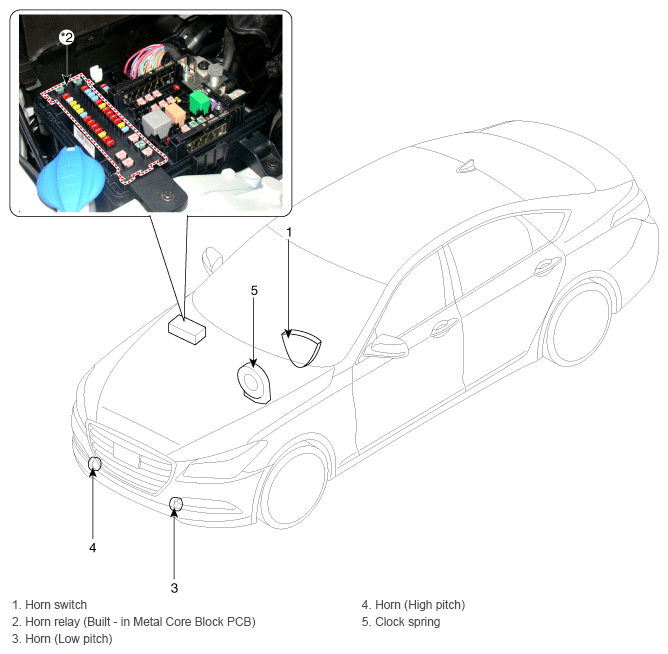 *2

1

5

4

3

1. Horn switch
2. Horn relay (Built - in Metal Core Block PCB)
3. Horn (Low pitch)

4. Horn (High pitch)
5. Clock spring