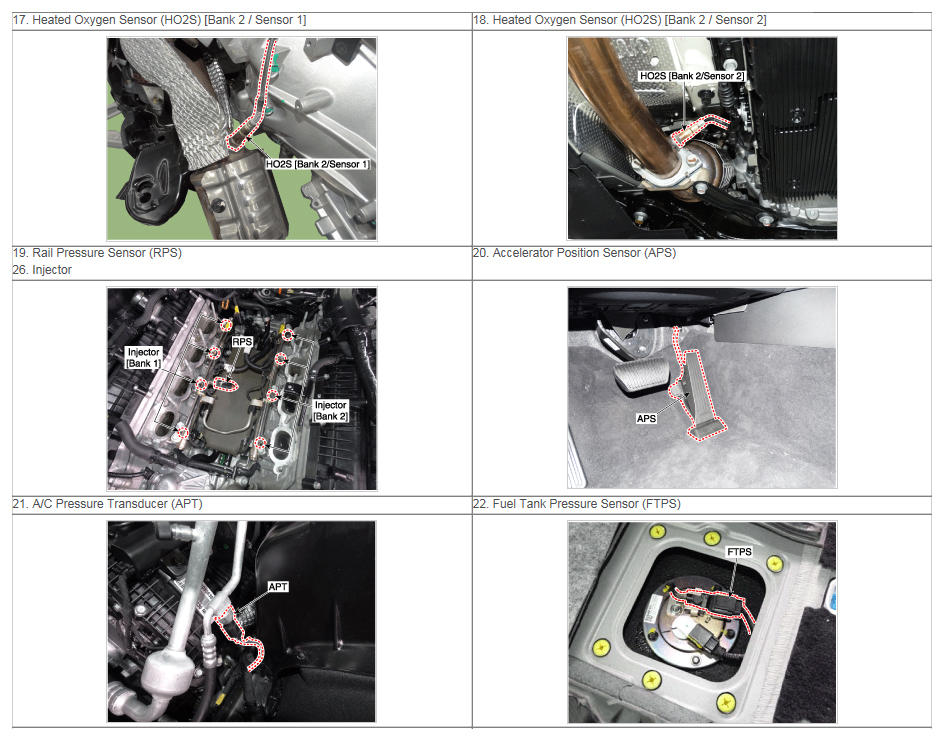 | 17. Heated Oxygen Sensor (HO2S) [Bank 2 / Sensor 1] | 18. Heated Oxygen Sensor (HO2S) [Bank 2 / Sensor 2] |
|---|---|
| HO2S [Bank 2/Sensor 1] | HO2S [Bank 2/Sensor 2] |
| 19. Rail Pressure Sensor (RPS) 26. Injector | 20. Accelerator Position Sensor (APS) |
| Injector [Bank 1] RPS Injector [Bank 2] | APS |
| 21. A/C Pressure Transducer (APT) | 22. Fuel Tank Pressure Sensor (FTPS) |
| APT | FTPS |