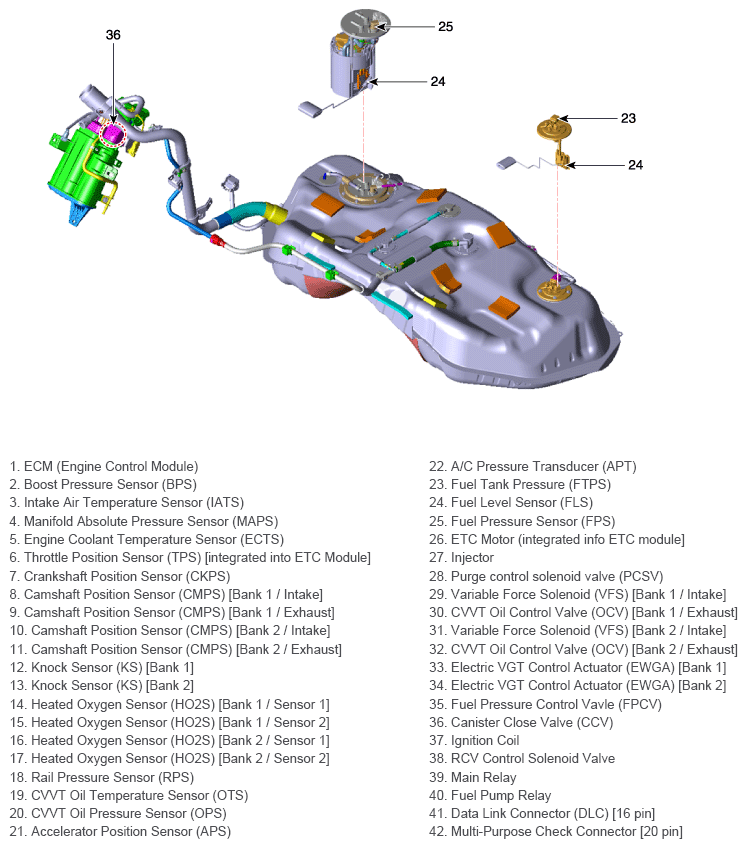 36

25

24

23

24

1. ECM (Engine Control Module)
2. Boost Pressure Sensor (BPS)
3. Intake Air Temperature Sensor (IATS)
4. Manifold Absolute Pressure Sensor (MAPS)
5. Engine Coolant Temperature Sensor (ECTS)
6. Throttle Position Sensor (TPS) [integrated into ETC Module]
7. Crankshaft Position Sensor (CKPS)
8. Camshaft Position Sensor (CMPS) [Bank 1 / Intake]
9. Camshaft Position Sensor (CMPS) [Bank 1 / Exhaust]
10. Camshaft Position Sensor (CMPS) [Bank 2 / Intake]
11. Camshaft Position Sensor (CMPS) [Bank 2 / Exhaust]
12. Knock Sensor (KS) [Bank 1]
13. Knock Sensor (KS) [Bank 2]
14. Heated Oxygen Sensor (HO2S) [Bank 1 / Sensor 1]
15. Heated Oxygen Sensor (HO2S) [Bank 1 / Sensor 2]
16. Heated Oxygen Sensor (HO2S) [Bank 2 / Sensor 1]
17. Heated Oxygen Sensor (HO2S) [Bank 2 / Sensor 2]
18. Rail Pressure Sensor (RPS)
19. CVVT Oil Temperature Sensor (OTS)
20. CVVT Oil Pressure Sensor (OPS)
21. Accelerator Position Sensor (APS)

22. A/C Pressure Transducer (APT)
23. Fuel Tank Pressure (FTPS)
24. Fuel Level Sensor (FLS)
25. Fuel Pressure Sensor (FPS)
26. ETC Motor (integrated info ETC module]
27. Injector
28. Purge control solenoid valve (PCSV)
29. Variable Force Solenoid (VFS) [Bank 1 / Intake]
30. CVVT Oil Control Valve (OCV) [Bank 1 / Exhaust]
31. Variable Force Solenoid (VFS) [Bank 2 / Intake]
32. CVVT Oil Control Valve (OCV) [Bank 2 / Exhaust]
33. Electric VGT Control Actuator (EWGA) [Bank 1]
34. Electric VGT Control Actuator (EWGA) [Bank 2]
35. Fuel Pressure Control Vavle (FPCV)
36. Canister Close Valve (CCV)
37. Ignition Coil
38. RCV Control Solenoid Valve
39. Main Relay
40. Fuel Pump Relay
41. Data Link Connector (DLC) [16 pin]
42. Multi-Purpose Check Connector [20 pin]