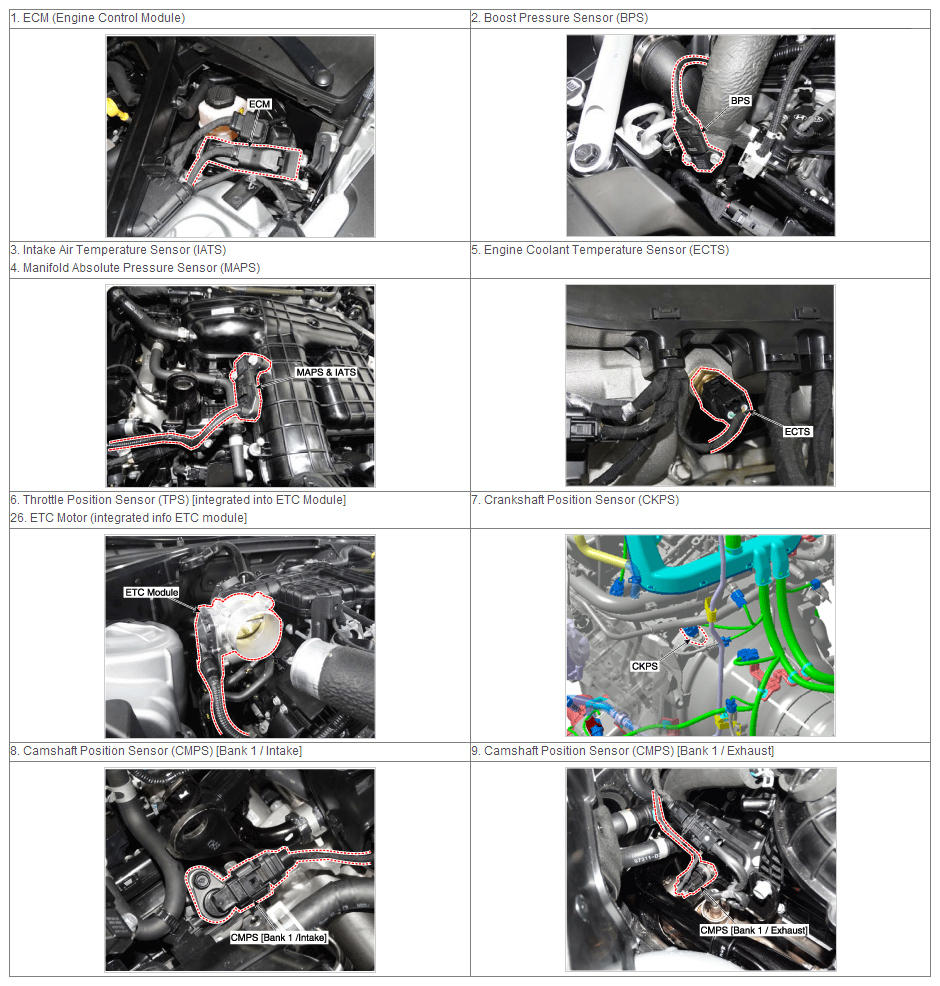 | 1. ECM (Engine Control Module) | 2. Boost Pressure Sensor (BPS) |
|---|---|
| ECM | BPS |
| 3. Intake Air Temperature Sensor (IATS) 4. Manifold Absolute Pressure Sensor (MAPS) | 5. Engine Coolant Temperature Sensor (ECTS) |
| MAPS & IATS | ECTS |
| 6. Throttle Position Sensor (TPS) [integrated into ETC Module] 26. ETC Motor (integrated info ETC module] | 7. Crankshaft Position Sensor (CKPS) |
| ETC Module | CKPS |
| 8. Camshaft Position Sensor (CMPS) [Bank 1 / Intake] | 9. Camshaft Position Sensor (CMPS) [Bank 1 / Exhaust] |
| CMPS [Bank 1 /Intake] | CMPS [Bank 1 / Exhaust] |