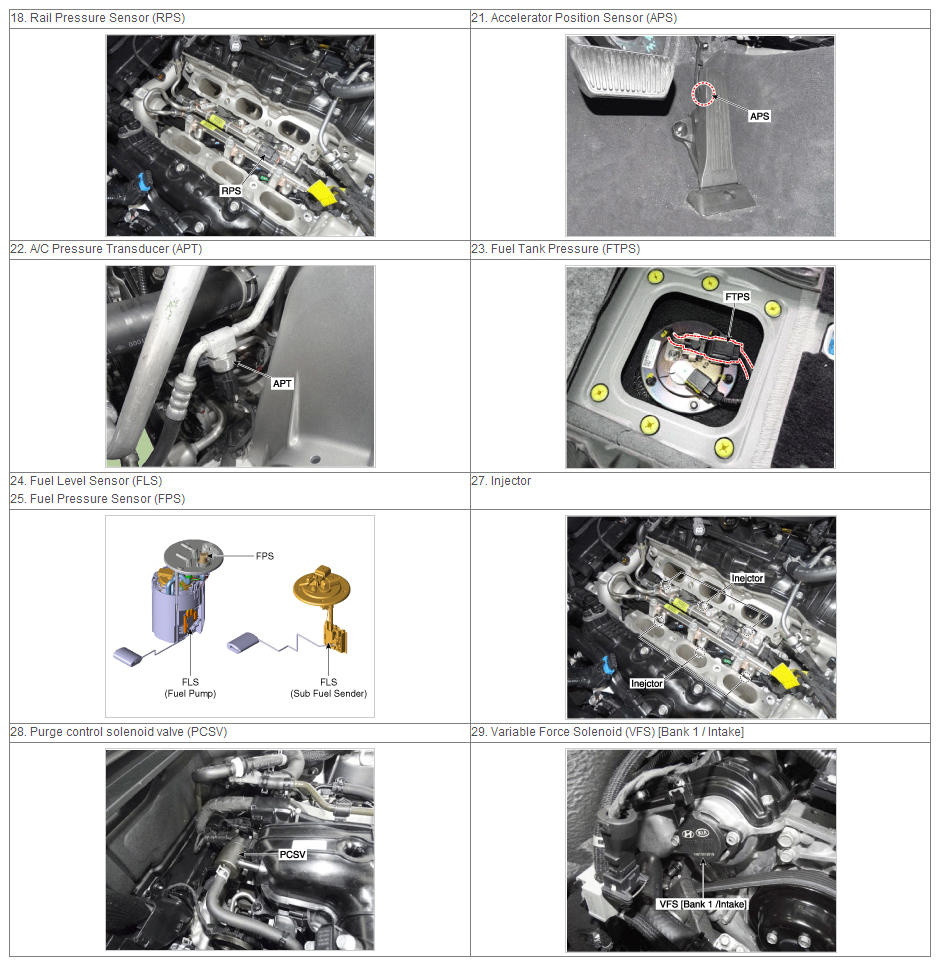 | 18. Rail Pressure Sensor (RPS) | 21. Accelerator Position Sensor (APS) |
|---|---|
| RPS | APS |
| 22. A/C Pressure Transducer (APT) | 23. Fuel Tank Pressure (FTPS) |
| APT | FTPS |
| 24. Fuel Level Sensor (FLS) 25. Fuel Pressure Sensor (FPS) | 27. Injector |
| FPS FLS (Fuel Pump) FLS (Sub Fuel Sender) | Inejctor Inejctor |
| 28. Purge control solenoid valve (PCSV) | 29. Variable Force Solenoid (VFS) [Bank 1 / Intake] |
| PCSV | VFS [Bank 1 /Intake] |