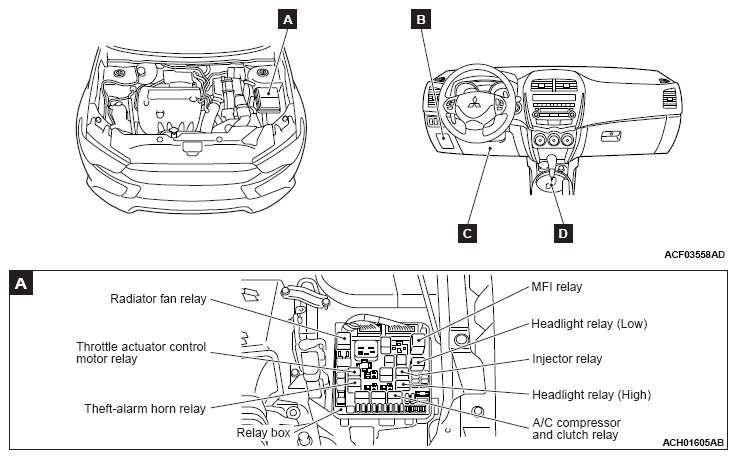 A

B

C

D

ACF03558AD

A

Radiator fan relay

Throttle actuator control motor relay

Theft-alarm horn relay

Relay box

MFI relay

Headlight relay (Low)

Injector relay

Headlight relay (High)

A/C compressor and clutch relay

ACH01605AB