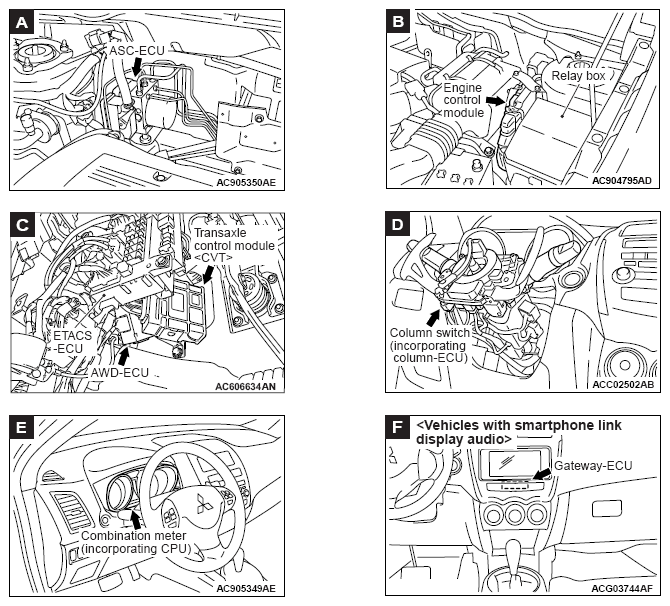 A
ASC-ECU
AC905350AE

B
Engine control module
Relay box
AC904795AD

C
Transaxle control module <CVT>
ETACS -ECU
AWD-ECU
AC606634AN

D
Column switch (incorporating column-ECU)
ACC02502AB

E
Combination meter (incorporating CPU)
AC905349AE

F
<Vehicles with smartphone link display audio>
Gateway-ECU
ACG03744AF