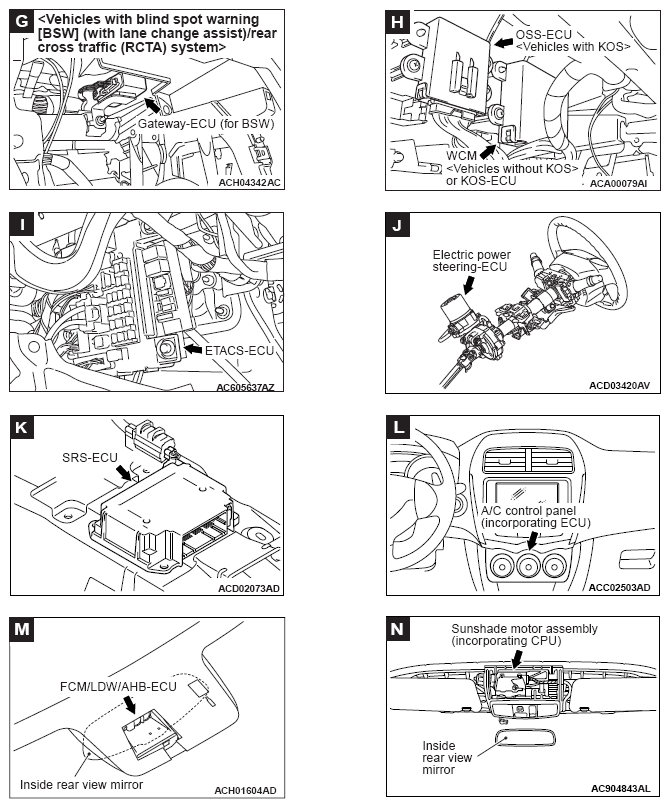 G <Vehicles with blind spot warning [BSW] (with lane change assist)/rear cross traffic (RCTA) system>

Gateway-ECU (for BSW)

ACH04342AC

H

OSS-ECU <Vehicles with KOS>

WCM <Vehicles without KOS> or KOS-ECU

ACA00079AI

I

ETACS-ECU

AC605637AZ

J

Electric power steering-ECU

ACD03420AV

K

SRS-ECU

ACD02073AD

L

A/C control panel (incorporating ECU)

ACC02503AD

M

FCM/LDW/AHB-ECU

Inside rear view mirror

ACH01604AD

N

Sunshade motor assembly (incorporating CPU)

Inside rear view mirror

AC904843AL