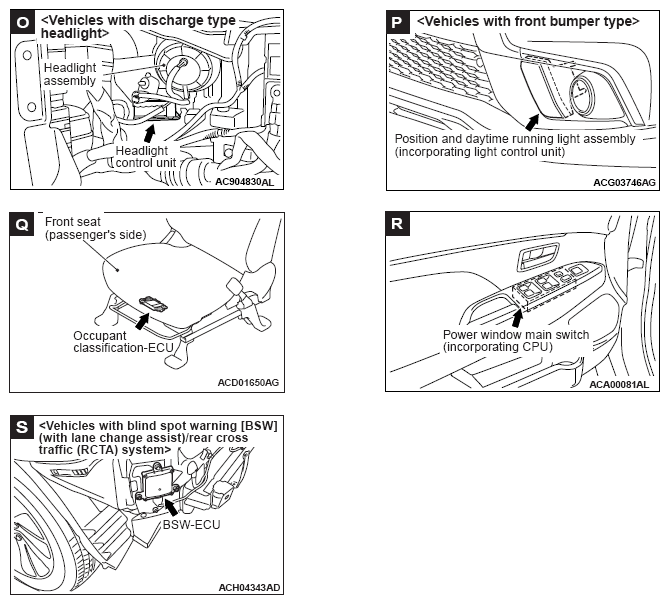 O <Vehicles with discharge type headlight>

Headlight assembly

Headlight control unit

AC904830AL

P <Vehicles with front bumper type>

Position and daytime running light assembly (incorporating light control unit)

ACG03746AG

Q

Front seat (passenger's side)

Occupant classification-ECU

ACD01650AG

R

Power window main switch (incorporating CPU)

ACA00081AL

S <Vehicles with blind spot warning [BSW] (with lane change assist)/rear cross traffic (RCTA) system>

BSW-ECU

ACH04343AD