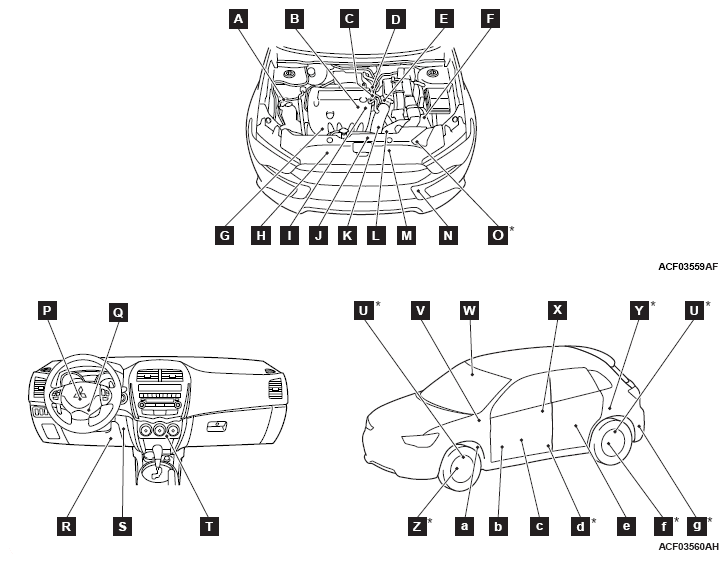 A B C D E F

G H I J K L M N O*

ACF03559AF

P Q

R S T

U* V W X Y* U*

Z* a b c d* e f* g*

ACF03560AH