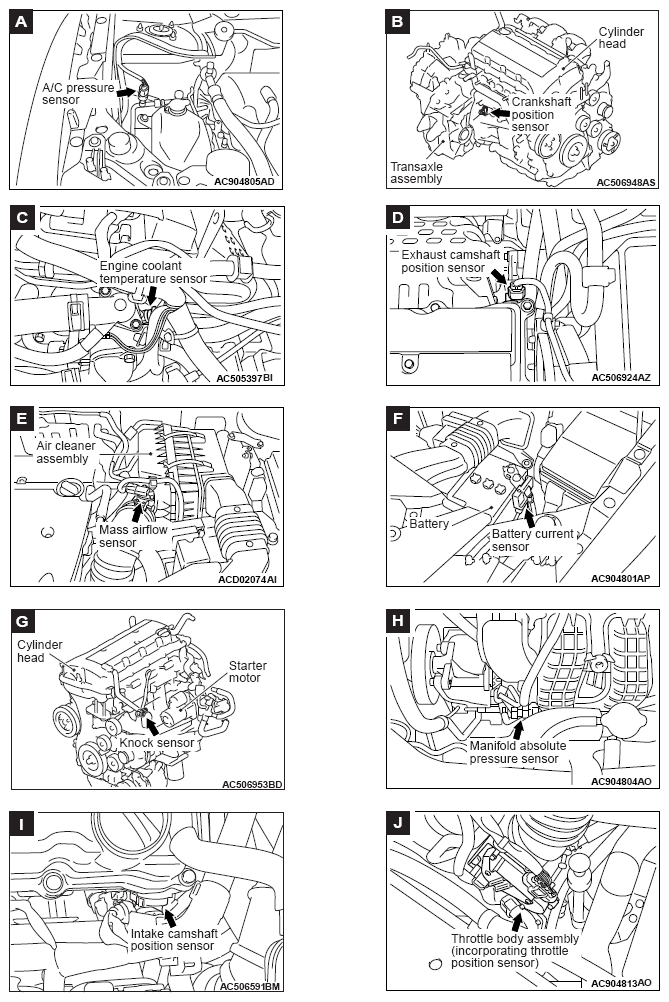 A

A/C pressure sensor

AC904805AD

B

Cylinder head

Crankshaft position sensor

Transaxle assembly

AC506948AS

C

Engine coolant temperature sensor

AC505397BI

D

Exhaust camshaft position sensor

AC506924AZ

E

Air cleaner assembly

Mass airflow sensor

ACD02074AI

F

Battery

Battery current sensor

AC904801AP

G

Cylinder head

Starter motor

Knock sensor

AC506953BD

H

Manifold absolute pressure sensor

AC904804AO

I

Intake camshaft position sensor

AC506591BM

J

Throttle body assembly (incorporating throttle position sensor)

AC904813AO