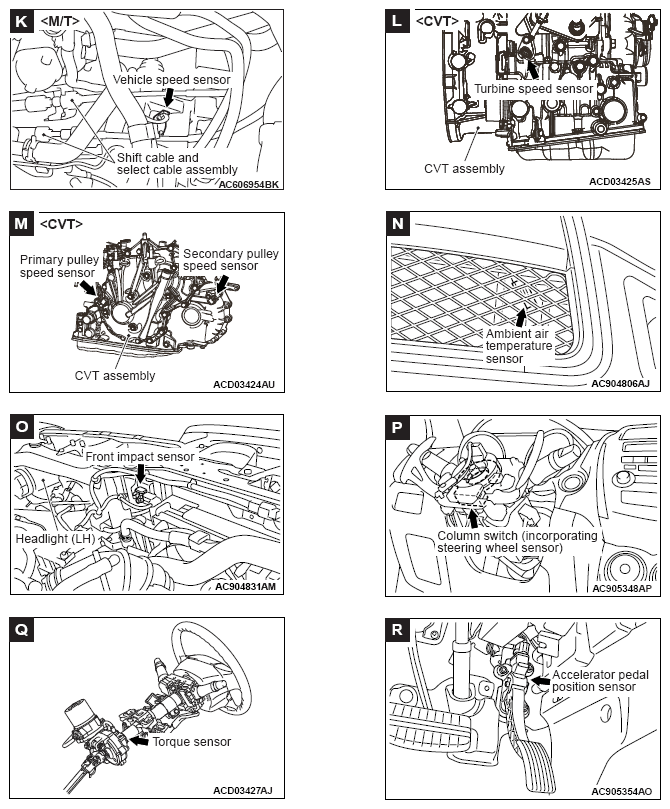 K <M/T>
Vehicle speed sensor
Shift cable and select cable assembly
AC606954BK

L <CVT>
Turbine speed sensor
CVT assembly
ACD03425AS

M <CVT>
Primary pulley speed sensor
Secondary pulley speed sensor
CVT assembly
ACD03424AU

N
Ambient air temperature sensor
AC904806AJ

O
Front impact sensor
Headlight (LH)
AC904831AM

P
Column switch (incorporating steering wheel sensor)
AC905348AP

Q
Torque sensor
ACD03427AJ

R
Accelerator pedal position sensor
AC905354AO