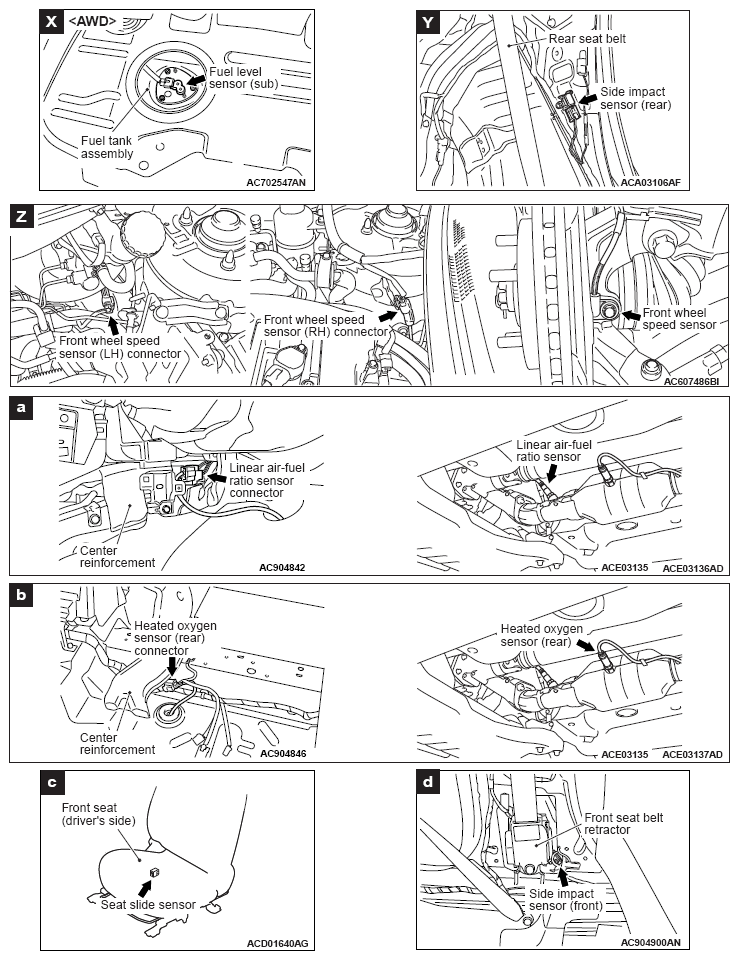 X <AWD>

Fuel level sensor (sub)

Fuel tank assembly

AC702547AN

Y

Rear seat belt

Side impact sensor (rear)

ACA03106AF

Z

Front wheel speed sensor (LH) connector

Front wheel speed sensor (RH) connector

Front wheel speed sensor

AC607486BI

a

Linear air-fuel ratio sensor connector

Center reinforcement

AC904842

Linear air-fuel ratio sensor

ACE03135 ACE03136AD

b

Heated oxygen sensor (rear) connector

Center reinforcement

AC904846

Heated oxygen sensor (rear)

ACE03135 ACE03137AD

c

Front seat (driver's side)

Seat slide sensor

ACD01640AG

d

Front seat belt retractor

Side impact sensor (front)

AC904900AN