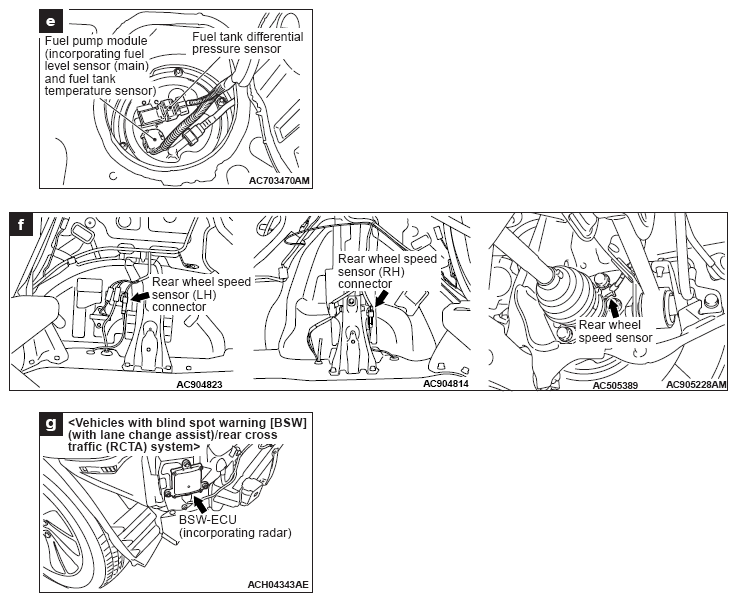 e

Fuel pump module (incorporating fuel level sensor (main) and fuel tank temperature sensor)

Fuel tank differential pressure sensor

AC703470AM

f

Rear wheel speed sensor (LH) connector

AC904823

Rear wheel speed sensor (RH) connector

AC904814

Rear wheel speed sensor

AC505389

AC905228AM

g

<Vehicles with blind spot warning [BSW] (with lane change assist)/rear cross traffic (RCTA) system>

BSW-ECU (incorporating radar)

ACH04343AE