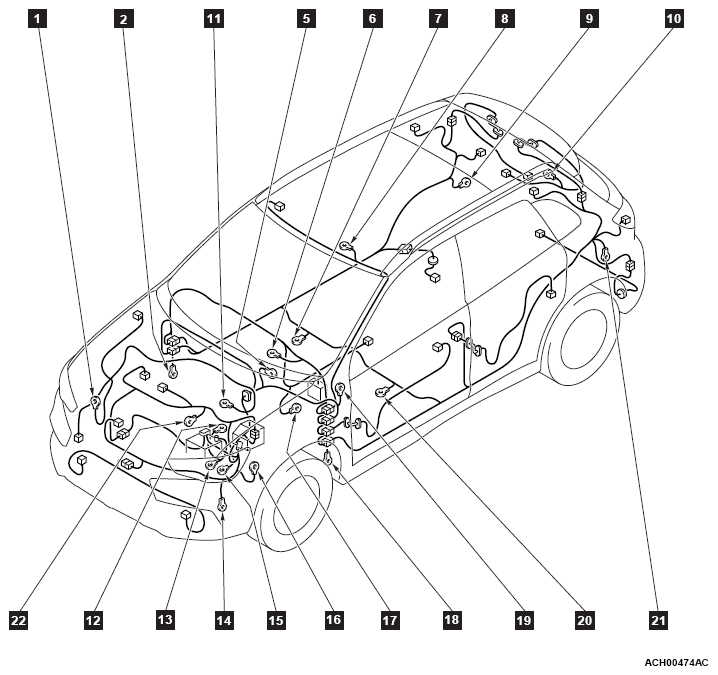 1 2 11 5 6 7 8 9 10

22 12 13 14 15 16 17 18 19 20 21

ACH00474AC