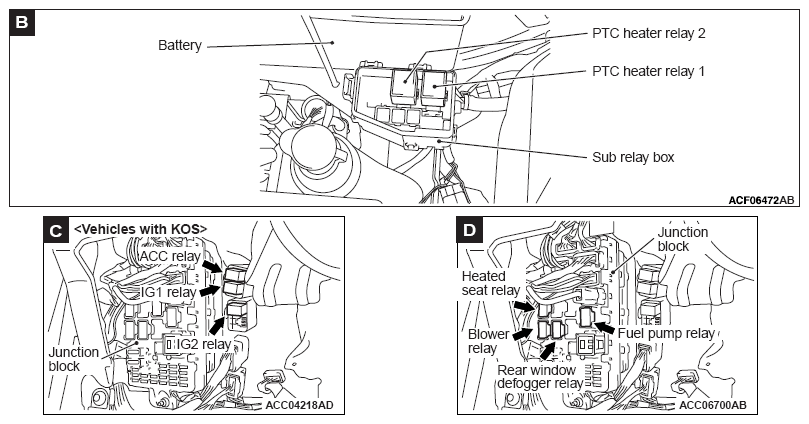 B

Battery

PTC heater relay 2

PTC heater relay 1

Sub relay box

ACF06472AB

C <Vehicles with KOS>

ACC relay

IG1 relay

IG2 relay

Junction block

ACC04218AD

D

Junction block

Heated seat relay

Blower relay

Fuel pump relay

Rear window defogger relay

ACC06700AB