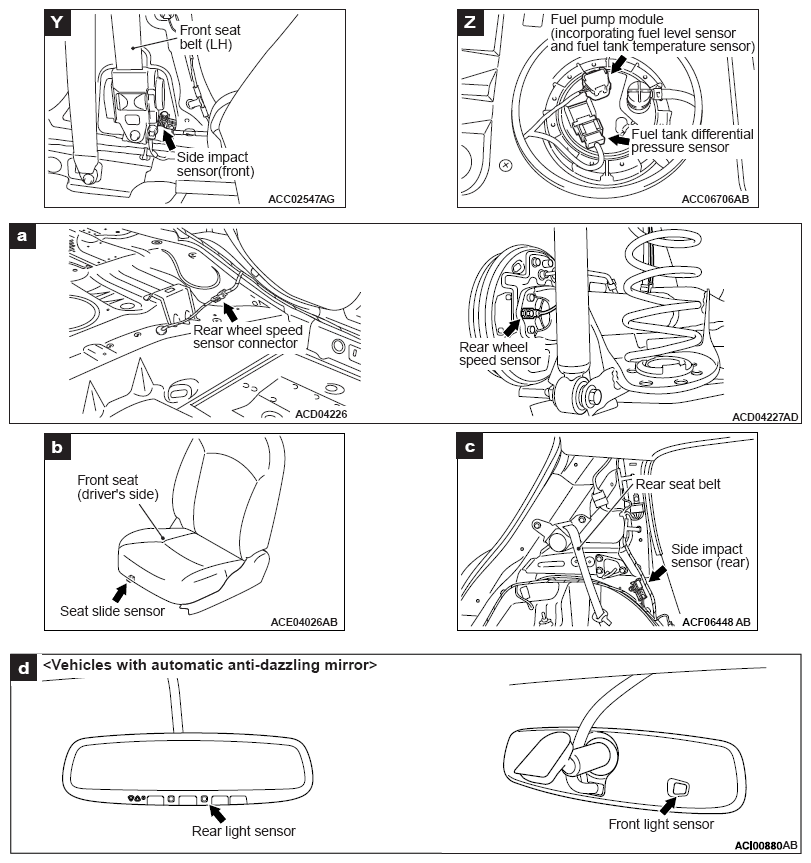 Y
Front seat belt (LH)
Side impact sensor(front)
ACC02547AG

Z
Fuel pump module (incorporating fuel level sensor and fuel tank temperature sensor)
Fuel tank differential pressure sensor
ACC06706AB

a
Rear wheel speed sensor connector
ACD04226
Rear wheel speed sensor
ACD04227AD

b
Front seat (driver's side)
Seat slide sensor
ACE04026AB

c
Rear seat belt
Side impact sensor (rear)
ACF06448 AB

d
<Vehicles with automatic anti-dazzling mirror>
Rear light sensor
Front light sensor
ACI00880AB