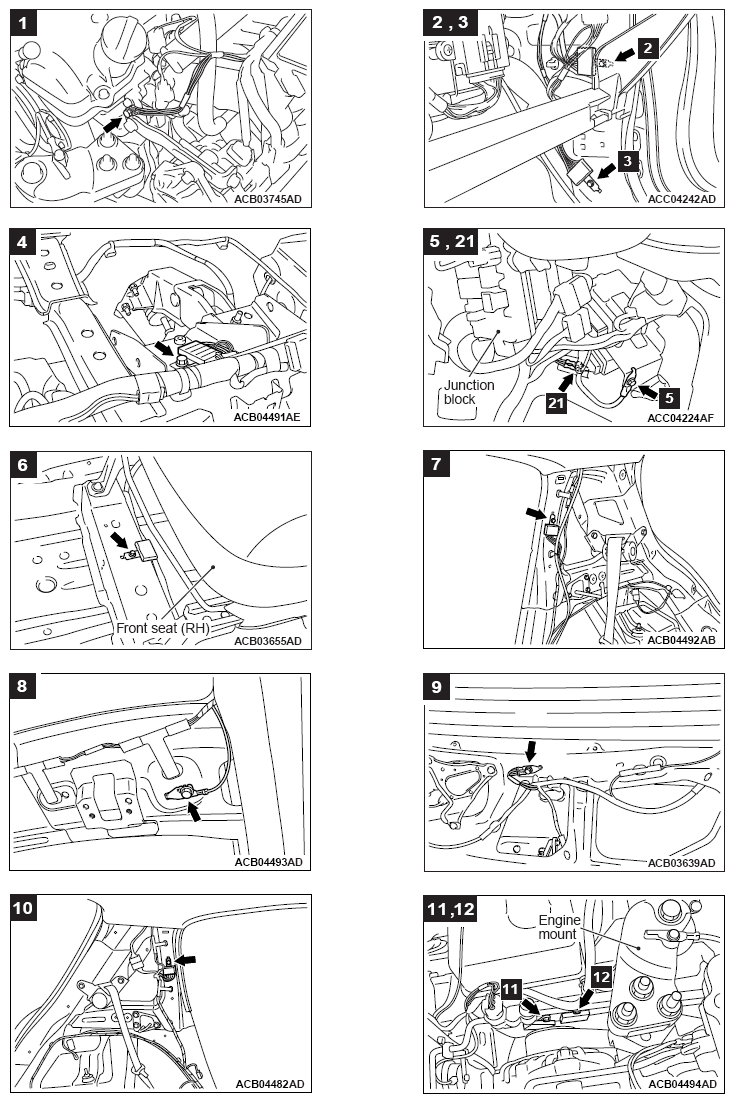 1

ACB03745AD

2 , 3

2

3

ACC04242AD

4

ACB04491AE

5 , 21

Junction block

21

5

ACC04224AF

6

Front seat (RH)

ACB03655AD

7

ACB04492AB

8

ACB04493AD

9

ACB03639AD

10

ACB04482AD

11,12

Engine mount

11

12

ACB04494AD