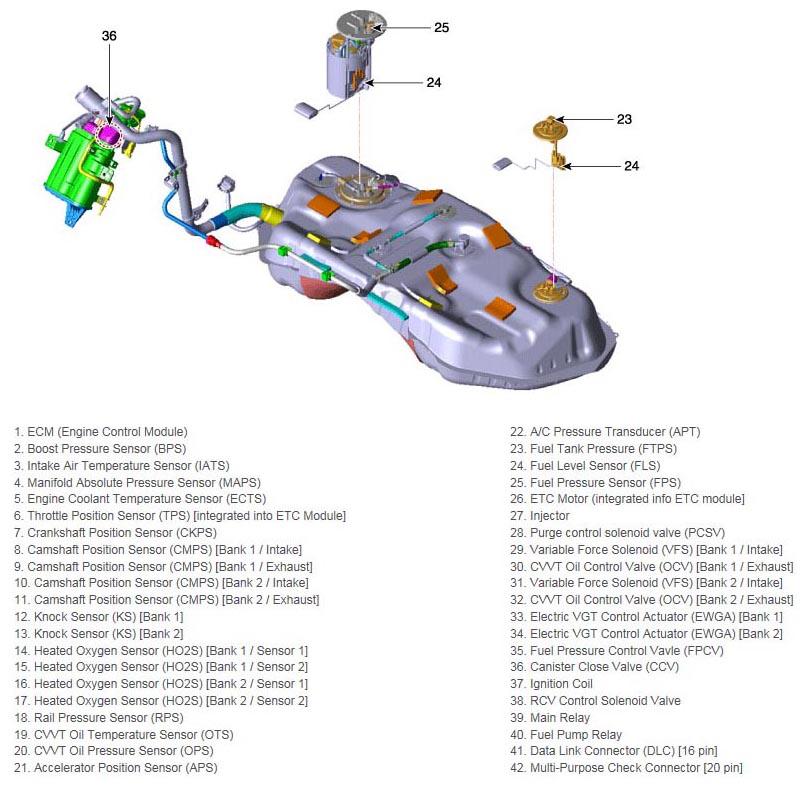 36

25

24

23

24

1. ECM (Engine Control Module)
2. Boost Pressure Sensor (BPS)
3. Intake Air Temperature Sensor (IATS)
4. Manifold Absolute Pressure Sensor (MAPS)
5. Engine Coolant Temperature Sensor (ECTS)
6. Throttle Position Sensor (TPS) [integrated into ETC Module]
7. Crankshaft Position Sensor (CKPS)
8. Camshaft Position Sensor (CMPS) [Bank 1 / Intake]
9. Camshaft Position Sensor (CMPS) [Bank 1 / Exhaust]
10. Camshaft Position Sensor (CMPS) [Bank 2 / Intake]
11. Camshaft Position Sensor (CMPS) [Bank 2 / Exhaust]
12. Knock Sensor (KS) [Bank 1]
13. Knock Sensor (KS) [Bank 2]
14. Heated Oxygen Sensor (HO2S) [Bank 1 / Sensor 1]
15. Heated Oxygen Sensor (HO2S) [Bank 1 / Sensor 2]
16. Heated Oxygen Sensor (HO2S) [Bank 2 / Sensor 1]
17. Heated Oxygen Sensor (HO2S) [Bank 2 / Sensor 2]
18. Rail Pressure Sensor (RPS)
19. CVVT Oil Temperature Sensor (OTS)
20. CVVT Oil Pressure Sensor (OPS)
21. Accelerator Position Sensor (APS)

22. A/C Pressure Transducer (APT)
23. Fuel Tank Pressure (FTPS)
24. Fuel Level Sensor (FLS)
25. Fuel Pressure Sensor (FPS)
26. ETC Motor (integrated info ETC module]
27. Injector
28. Purge control solenoid valve (PCSV)
29. Variable Force Solenoid (VFS) [Bank 1 / Intake]
30. CVVT Oil Control Valve (OCV) [Bank 1 / Exhaust]
31. Variable Force Solenoid (VFS) [Bank 2 / Intake]
32. CVVT Oil Control Valve (OCV) [Bank 2 / Exhaust]
33. Electric VGT Control Actuator (EWGA) [Bank 1]
34. Electric VGT Control Actuator (EWGA) [Bank 2]
35. Fuel Pressure Control Vavle (FPCV)
36. Canister Close Valve (CCV)
37. Ignition Coil
38. RCV Control Solenoid Valve
39. Main Relay
40. Fuel Pump Relay
41. Data Link Connector (DLC) [16 pin]
42. Multi-Purpose Check Connector [20 pin]