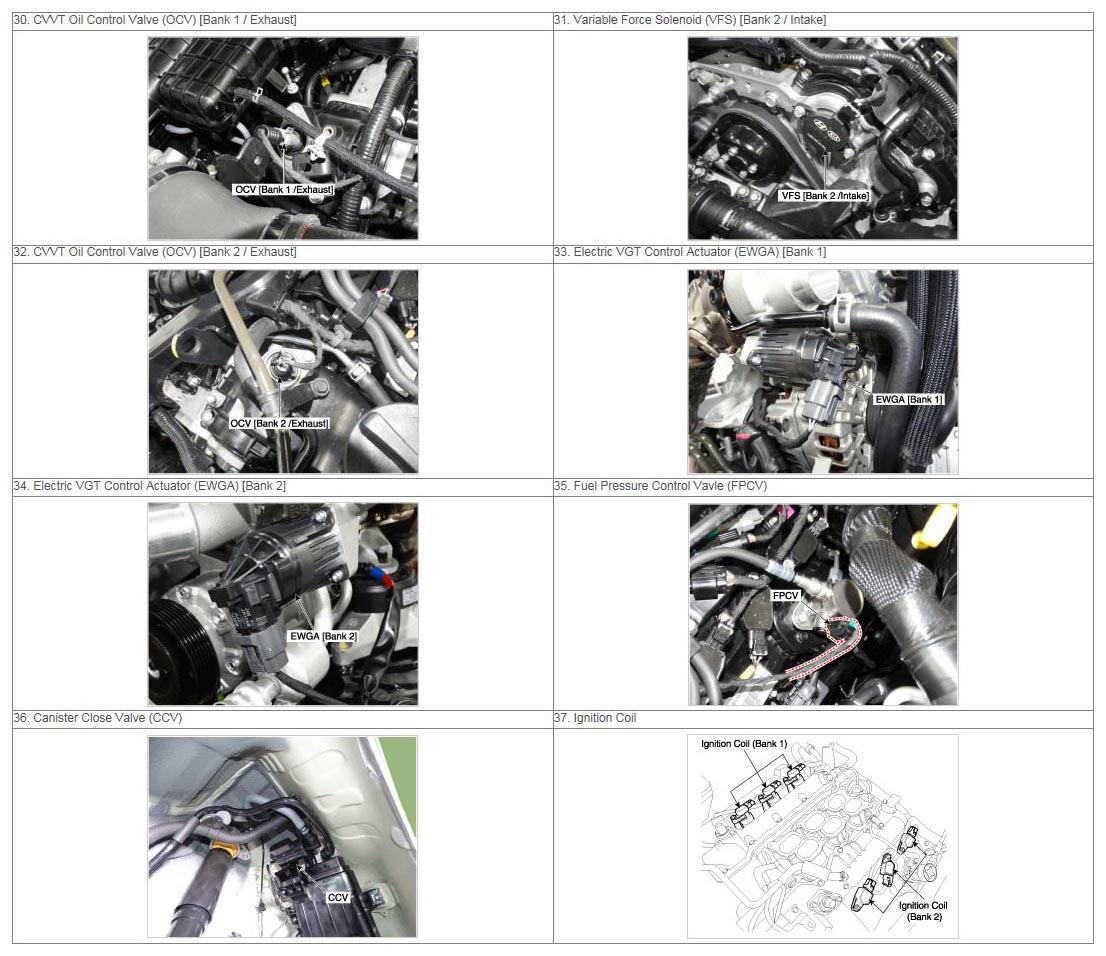 | 30. CVVT Oil Control Valve (OCV) [Bank 1 / Exhaust] | 31. Variable Force Solenoid (VFS) [Bank 2 / Intake] |
|---|---|
| OCV [Bank 1 /Exhaust] | VFS [Bank 2 /Intake] |
| 32. CVVT Oil Control Valve (OCV) [Bank 2 / Exhaust] | 33. Electric VGT Control Actuator (EWGA) [Bank 1] |
| OCV [Bank 2 /Exhaust] | EWGA [Bank 1] |
| 34. Electric VGT Control Actuator (EWGA) [Bank 2] | 35. Fuel Pressure Control Vavle (FPCV) |
| EWGA [Bank 2] | FPCV |
| 36. Canister Close Valve (CCV) | 37. Ignition Coil |
| CCV | Ignition Coil (Bank 1) Ignition Coil (Bank 2) |