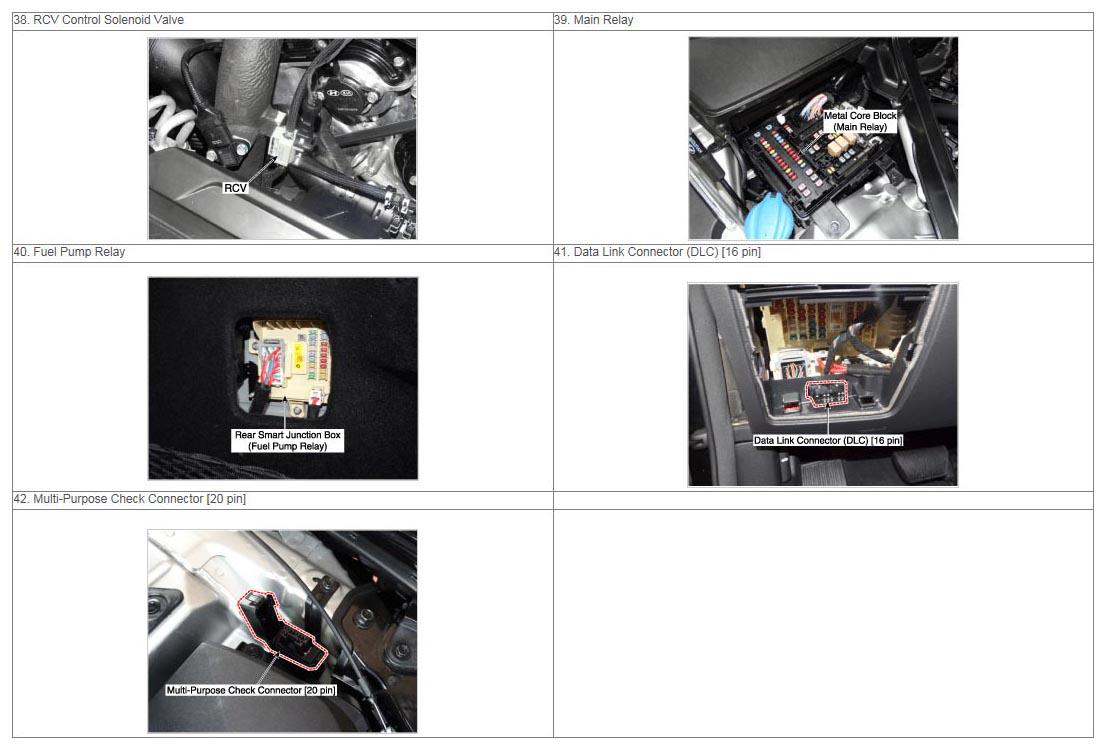 | 38. RCV Control Solenoid Valve | 39. Main Relay |
|---|---|
| RCV | Metal Core Block (Main Relay) |
| 40. Fuel Pump Relay | 41. Data Link Connector (DLC) [16 pin] |
| Rear Smart Junction Box (Fuel Pump Relay) | Data Link Connector (DLC) [16 pin] |
| 42. Multi-Purpose Check Connector [20 pin] | |
| Multi-Purpose Check Connector [20 pin] | |