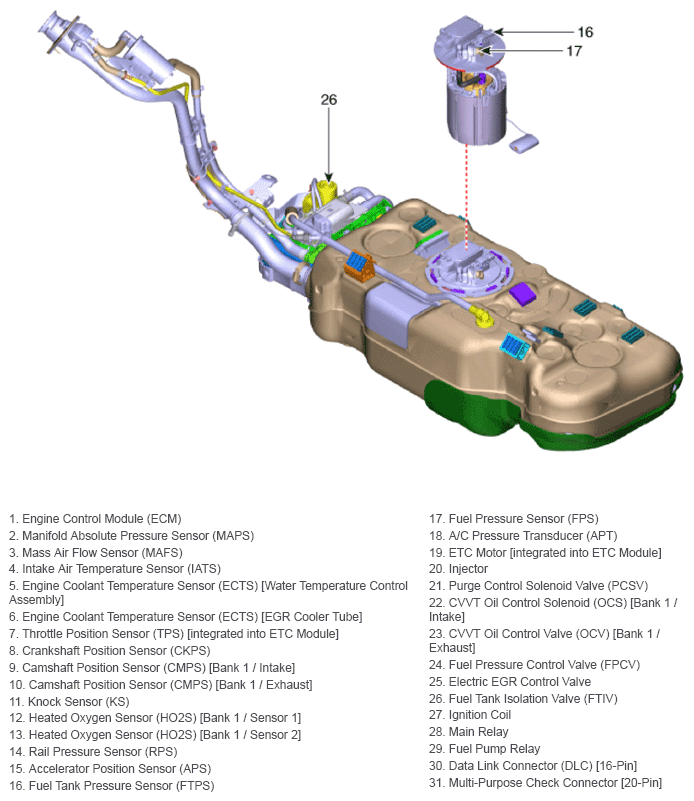 16
17
26

1. Engine Control Module (ECM)
2. Manifold Absolute Pressure Sensor (MAPS)
3. Mass Air Flow Sensor (MAFS)
4. Intake Air Temperature Sensor (IATS)
5. Engine Coolant Temperature Sensor (ECTS) [Water Temperature Control Assembly]
6. Engine Coolant Temperature Sensor (ECTS) [EGR Cooler Tube]
7. Throttle Position Sensor (TPS) [integrated into ETC Module]
8. Crankshaft Position Sensor (CKPS)
9. Camshaft Position Sensor (CMPS) [Bank 1 / Intake]
10. Camshaft Position Sensor (CMPS) [Bank 1 / Exhaust]
11. Knock Sensor (KS)
12. Heated Oxygen Sensor (HO2S) [Bank 1 / Sensor 1]
13. Heated Oxygen Sensor (HO2S) [Bank 1 / Sensor 2]
14. Rail Pressure Sensor (RPS)
15. Accelerator Position Sensor (APS)
16. Fuel Tank Pressure Sensor (FTPS)

17. Fuel Pressure Sensor (FPS)
18. A/C Pressure Transducer (APT)
19. ETC Motor [integrated into ETC Module]
20. Injector
21. Purge Control Solenoid Valve (PCSV)
22. CVVT Oil Control Solenoid (OCS) [Bank 1 / Intake]
23. CVVT Oil Control Valve (OCV) [Bank 1 / Exhaust]
24. Fuel Pressure Control Valve (FPCV)
25. Electric EGR Control Valve
26. Fuel Tank Isolation Valve (FTIV)
27. Ignition Coil
28. Main Relay
29. Fuel Pump Relay
30. Data Link Connector (DLC) [16-Pin]
31. Multi-Purpose Check Connector [20-Pin]