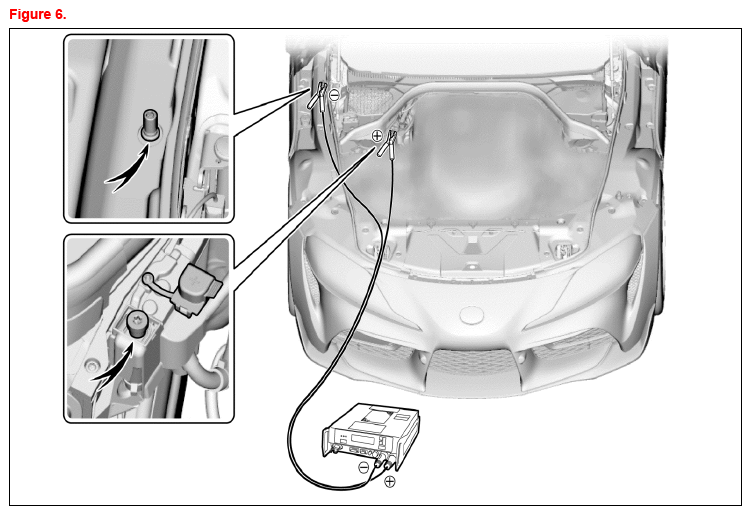 Figure 6.

⊖
⊕
⊖
⊕