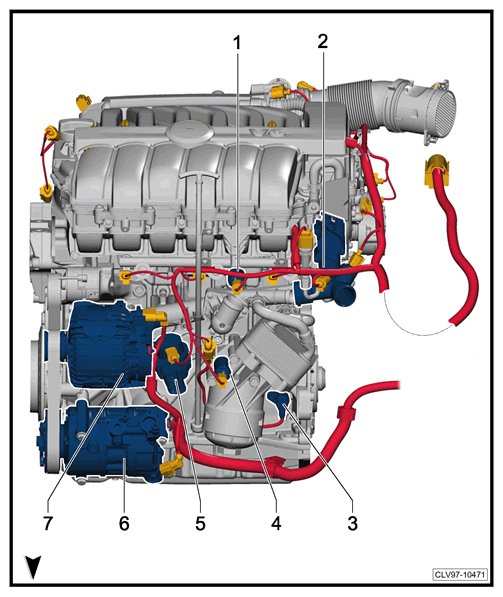 1
2
V6
7
6
5
4
3
CLV97-10471