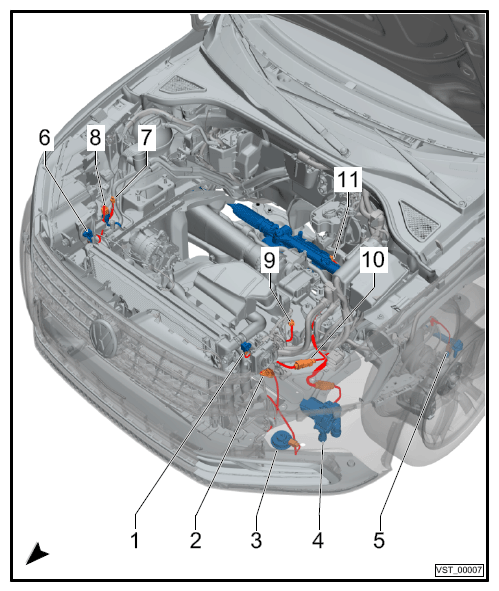 6
8
7
11
9
10
1
2
3
4
5
VST_00007