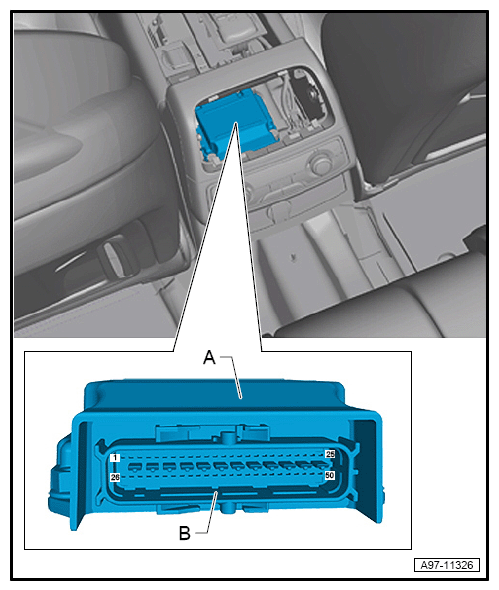 A
1
25
26
50
B
A97-11326