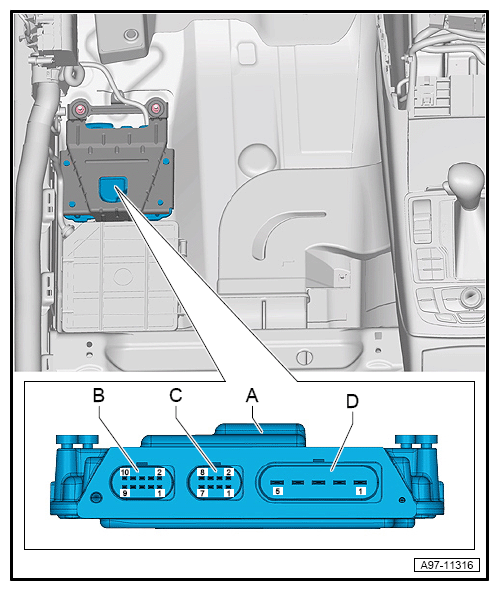 B
C
A
D
10
2
9
1
8
2
7
1
5
1
A97-11316