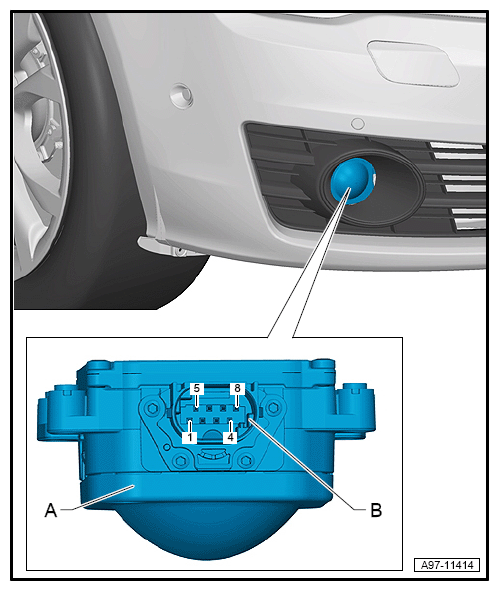 5
8
1
4
A
B
A97-11414