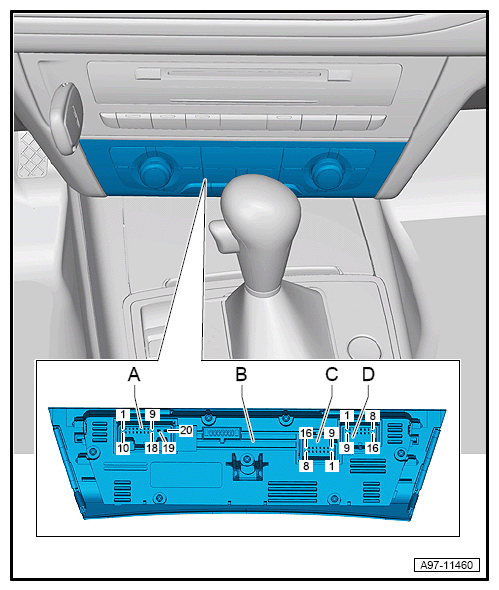 A
B
C
D
1
9
20
10
18
19
16
9
8
1
1
8
9
16
A97-11460