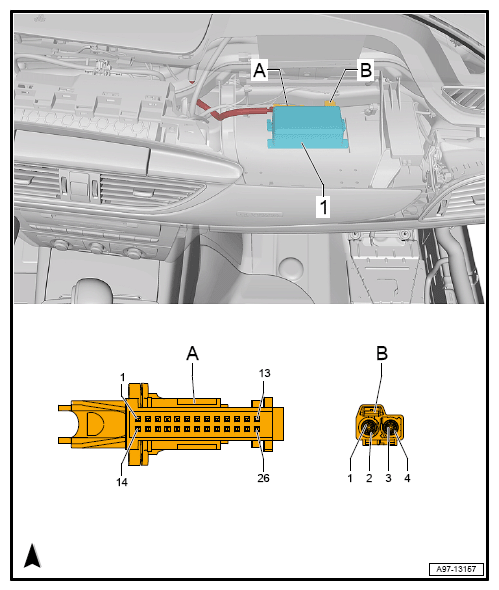 A
B
1

A
1
13
14
26

B
1
2
3
4

A97-13157