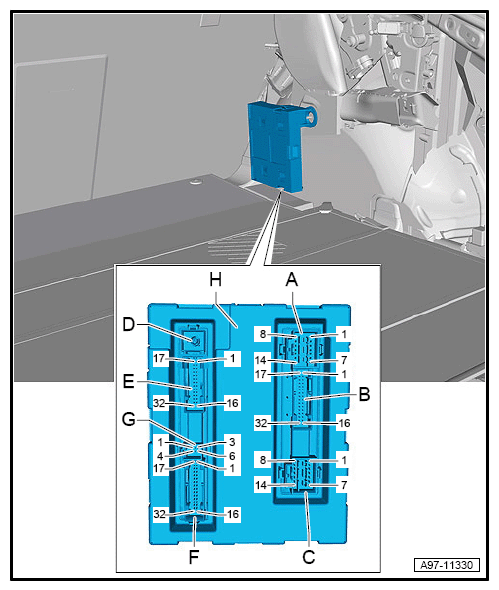 H
A
D
8
1
17
1
14
7
E
17
1
B
32
16
32
16
G
1
3
4
6
8
1
17
1
14
7
32
16
F
C
A97-11330