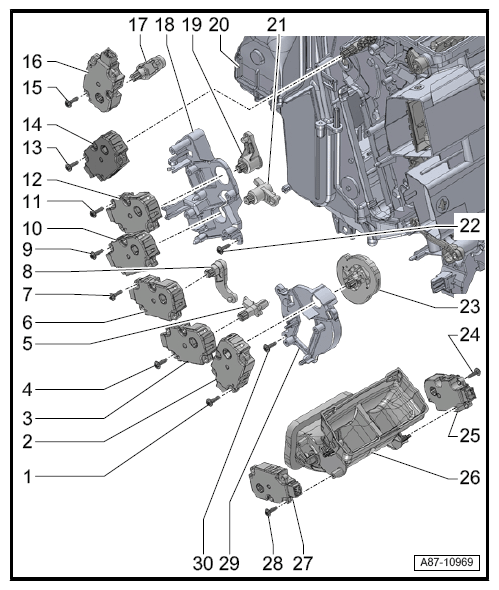 17 18 19 20 21
16
15
14
13
12
11
10
9
8
7
6
5
4
3
2
1
22
23
24
25
26
30 29 28 27
A87-10969