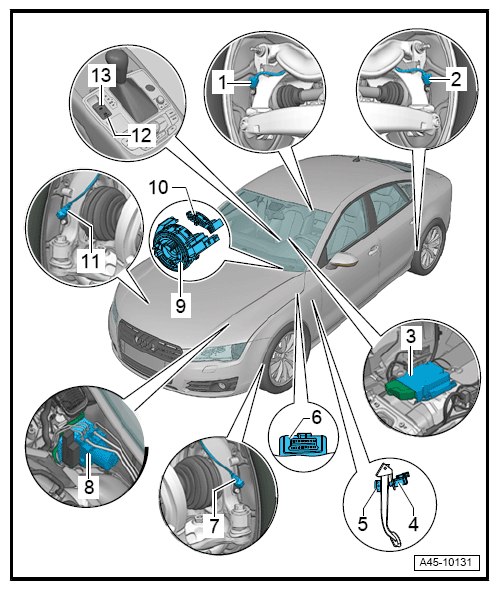 13
12
1
2
10
11
9
3
6
8
7
5
4
A45-10131