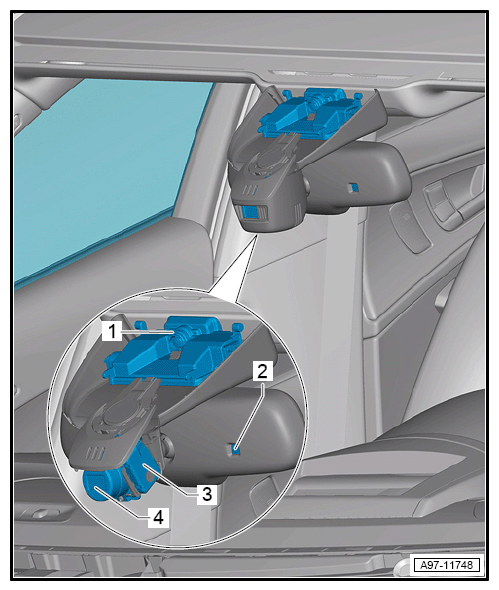 1
2
3
4
A97-11748