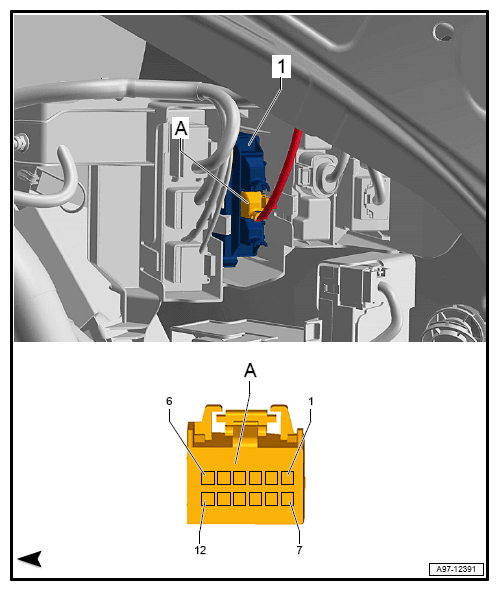 1
A
A
6
1
12
7
A97-12391