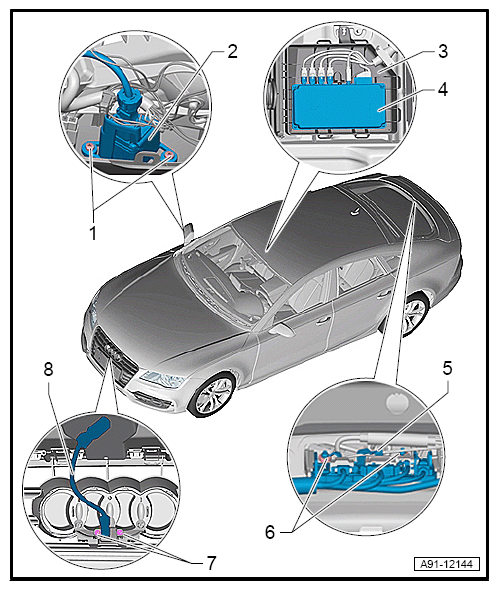 2
3
4
1
8
5
6
7
A91-12144