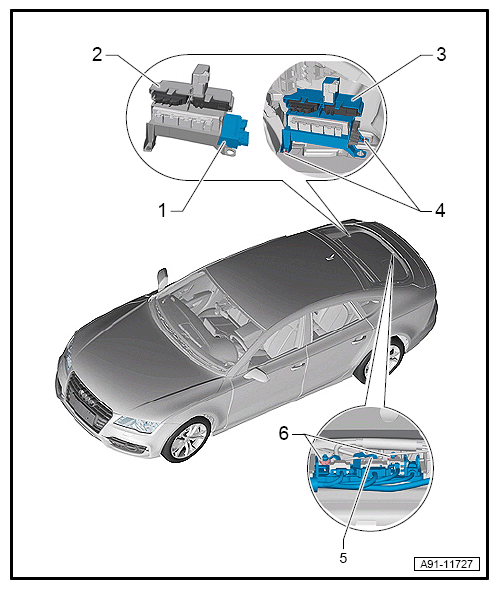 2
3
1
4
6
5
A91-11727