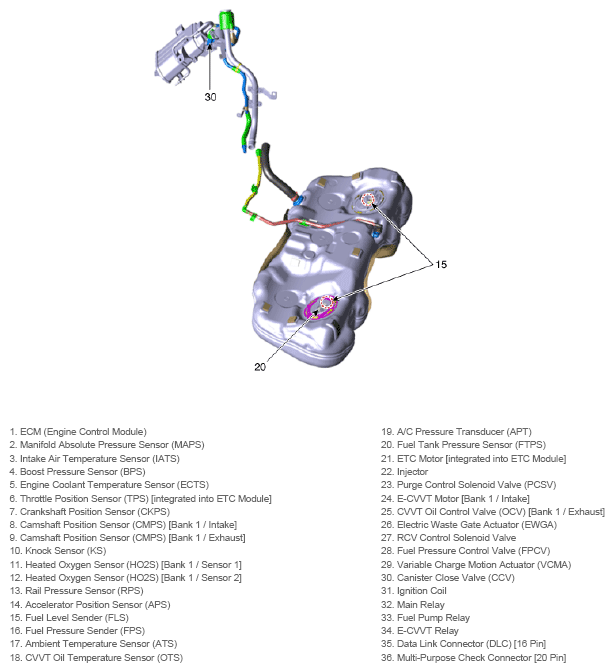 30

15

20

1. ECM (Engine Control Module)
2. Manifold Absolute Pressure Sensor (MAPS)
3. Intake Air Temperature Sensor (IATS)
4. Boost Pressure Sensor (BPS)
5. Engine Coolant Temperature Sensor (ECTS)
6. Throttle Position Sensor (TPS) [integrated into ETC Module]
7. Crankshaft Position Sensor (CKPS)
8. Camshaft Position Sensor (CMPS) [Bank 1 / Intake]
9. Camshaft Position Sensor (CMPS) [Bank 1 / Exhaust]
10. Knock Sensor (KS)
11. Heated Oxygen Sensor (HO2S) [Bank 1 / Sensor 1]
12. Heated Oxygen Sensor (HO2S) [Bank 1 / Sensor 2]
13. Rail Pressure Sensor (RPS)
14. Accelerator Position Sensor (APS)
15. Fuel Level Sender (FLS)
16. Fuel Pressure Sender (FPS)
17. Ambient Temperature Sensor (ATS)
18. CVVT Oil Temperature Sensor (OTS)

19. A/C Pressure Transducer (APT)
20. Fuel Tank Pressure Sensor (FTPS)
21. ETC Motor [integrated into ETC Module]
22. Injector
23. Purge Control Solenoid Valve (PCSV)
24. E-CVVT Motor [Bank 1 / Intake]
25. CVVT Oil Control Valve (OCV) [Bank 1 / Exhaust]
26. Electric Waste Gate Actuator (EWGA)
27. RCV Control Solenoid Valve
28. Fuel Pressure Control Valve (FPCV)
29. Variable Charge Motion Actuator (VCMA)
30. Canister Close Valve (CCV)
31. Ignition Coil
32. Main Relay
33. Fuel Pump Relay
34. E-CVVT Relay
35. Data Link Connector (DLC) [16 Pin]
36. Multi-Purpose Check Connector [20 Pin]