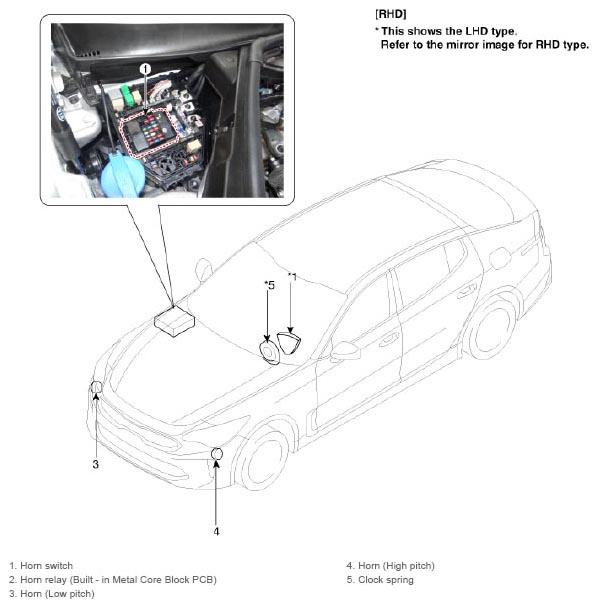 [RHD]
* This shows the LHD type.
Refer to the mirror image for RHD type.

1

*5

*1

3

4

1. Horn switch
2. Horn relay (Built - in Metal Core Block PCB)
3. Horn (Low pitch)

4. Horn (High pitch)
5. Clock spring