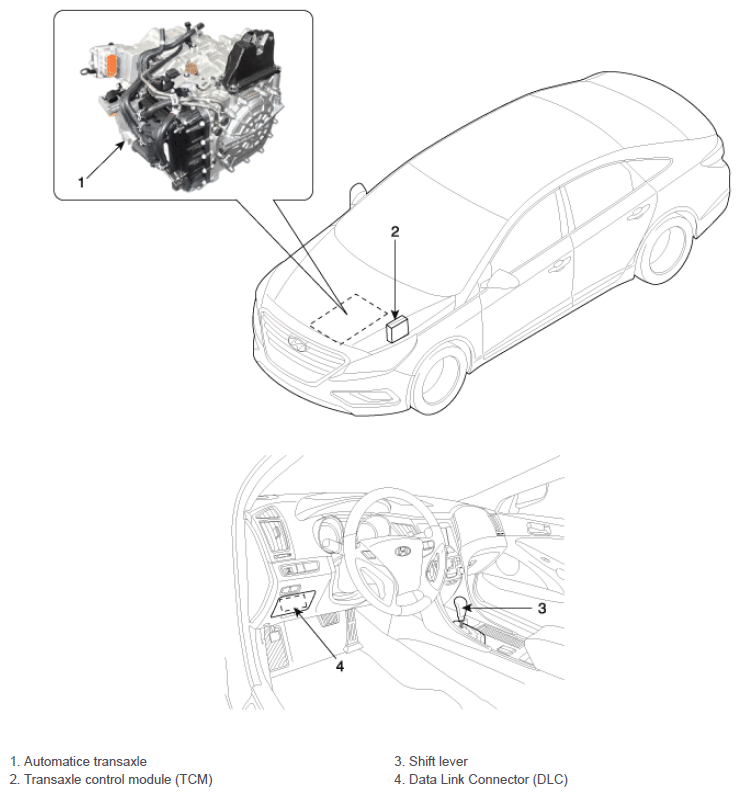 1

2

3

4

1. Automatice transaxle
2. Transaxle control module (TCM)

3. Shift lever
4. Data Link Connector (DLC)