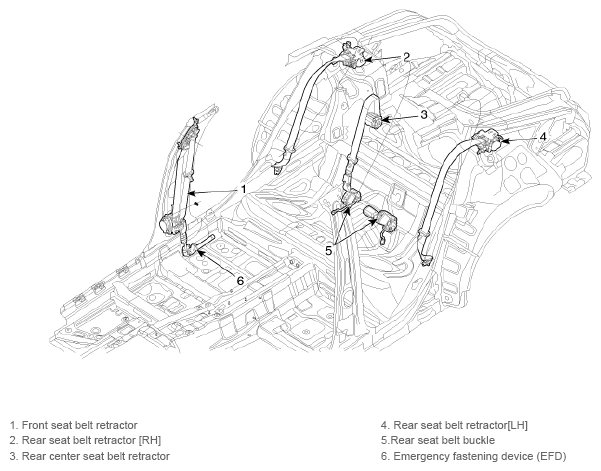 2
3
4
1
5
6

1. Front seat belt retractor
2. Rear seat belt retractor [RH]
3. Rear center seat belt retractor

4. Rear seat belt retractor[LH]
5.Rear seat belt buckle
6. Emergency fastening device (EFD)