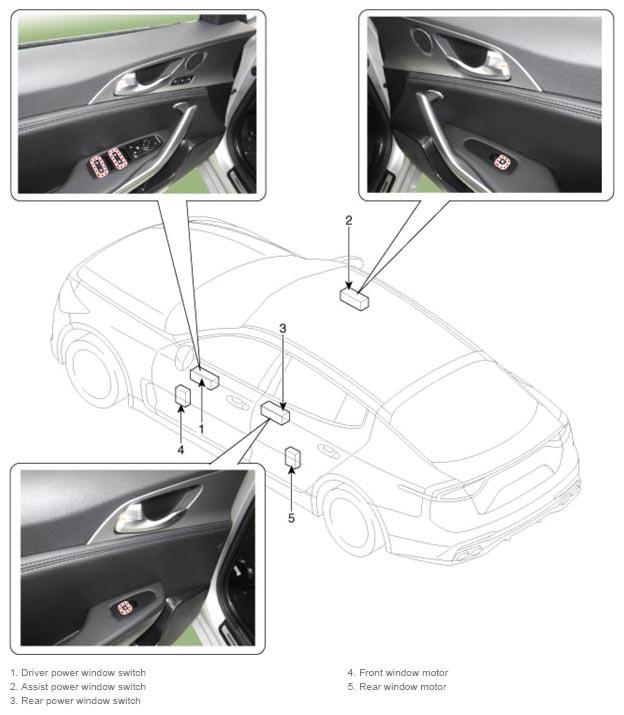 2

3

1

4

5

1. Driver power window switch
2. Assist power window switch
3. Rear power window switch

4. Front window motor
5. Rear window motor