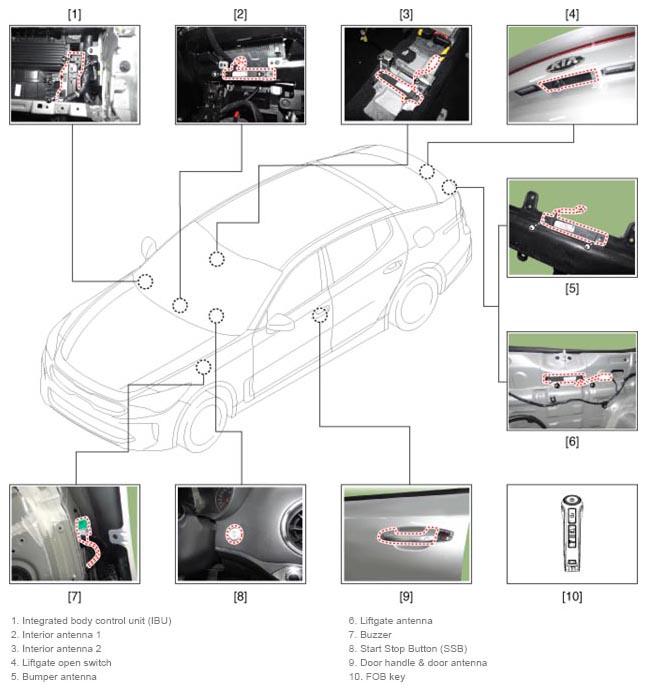 [1]

[2]

[3]

[4]

KIA

[5]

[6]

[7]

[8]

[9]

[10]

1. Integrated body control unit (IBU)
2. Interior antenna 1
3. Interior antenna 2
4. Liftgate open switch
5. Bumper antenna

6. Liftgate antenna
7. Buzzer
8. Start Stop Button (SSB)
9. Door handle & door antenna
10. FOB key