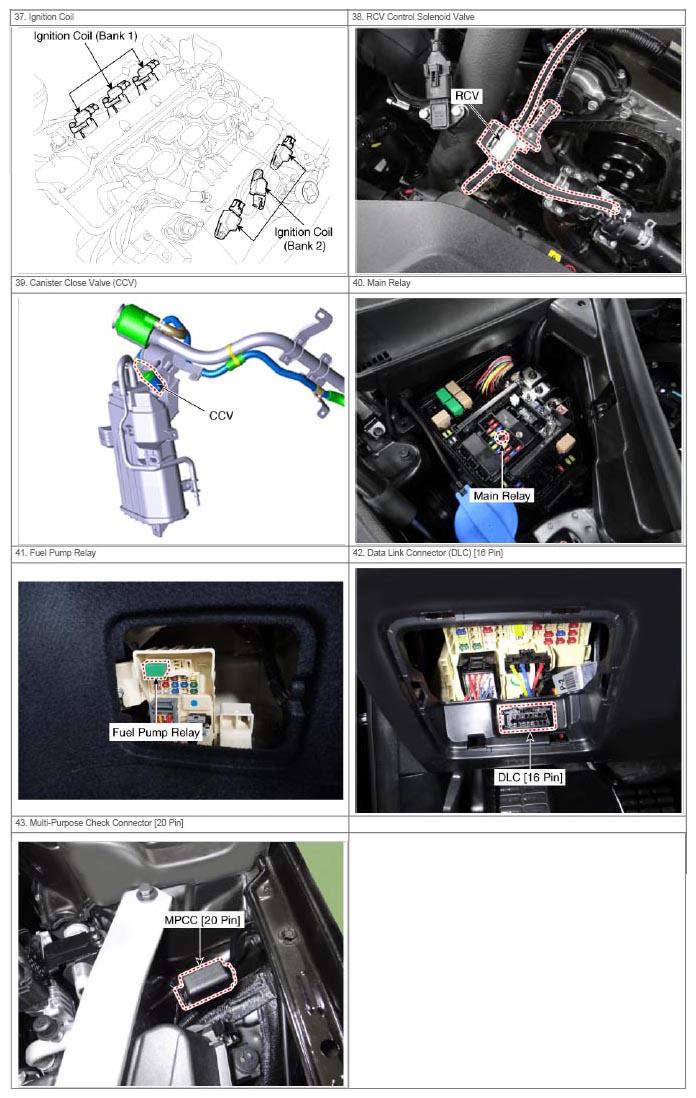 37. Ignition Coil

Ignition Coil (Bank 1)

Ignition Coil (Bank 2)

38. RCV Control Solenoid Valve

RCV

39. Canister Close Valve (CCV)

CCV

40. Main Relay

Main Relay

41. Fuel Pump Relay

Fuel Pump Relay

42. Data Link Connector (DLC) [16 Pin]

DLC [16 Pin]

43. Multi-Purpose Check Connector [20 Pin]

MPCC [20 Pin]