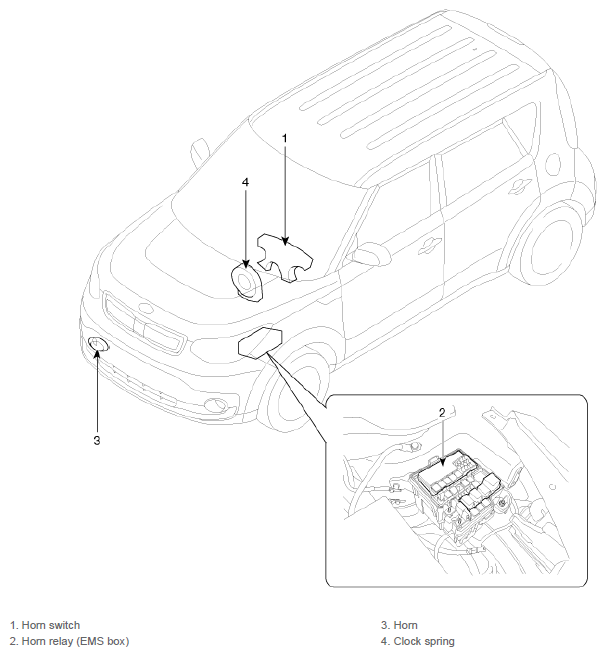 1

4

3

2

1. Horn switch
2. Horn relay (EMS box)

3. Horn
4. Clock spring